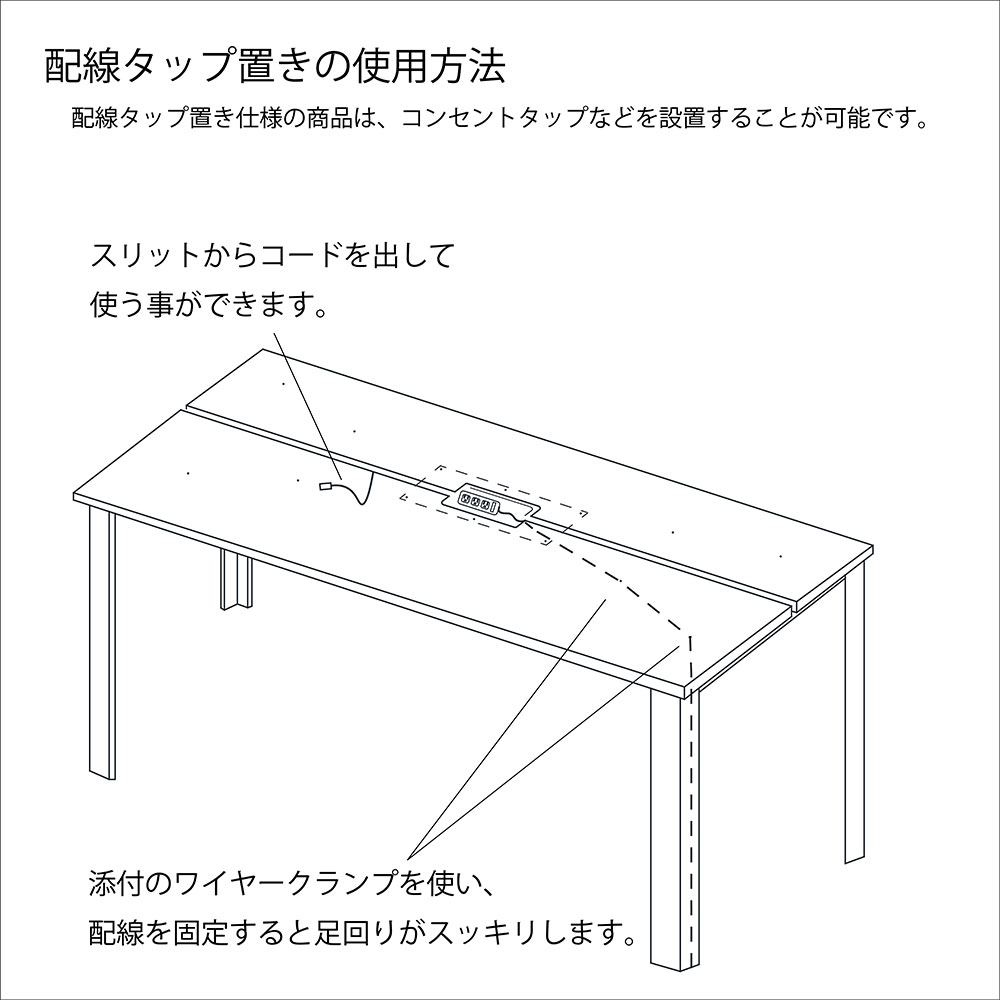 配線タップ置きの使用方法

配線タップ置き仕様の商品は、コンセントタップなどを設置することが可能です。

スリットからコードを出して使う事ができます。

添付のワイヤークランプを使い、配線を固定すると足回りがスッキリします。