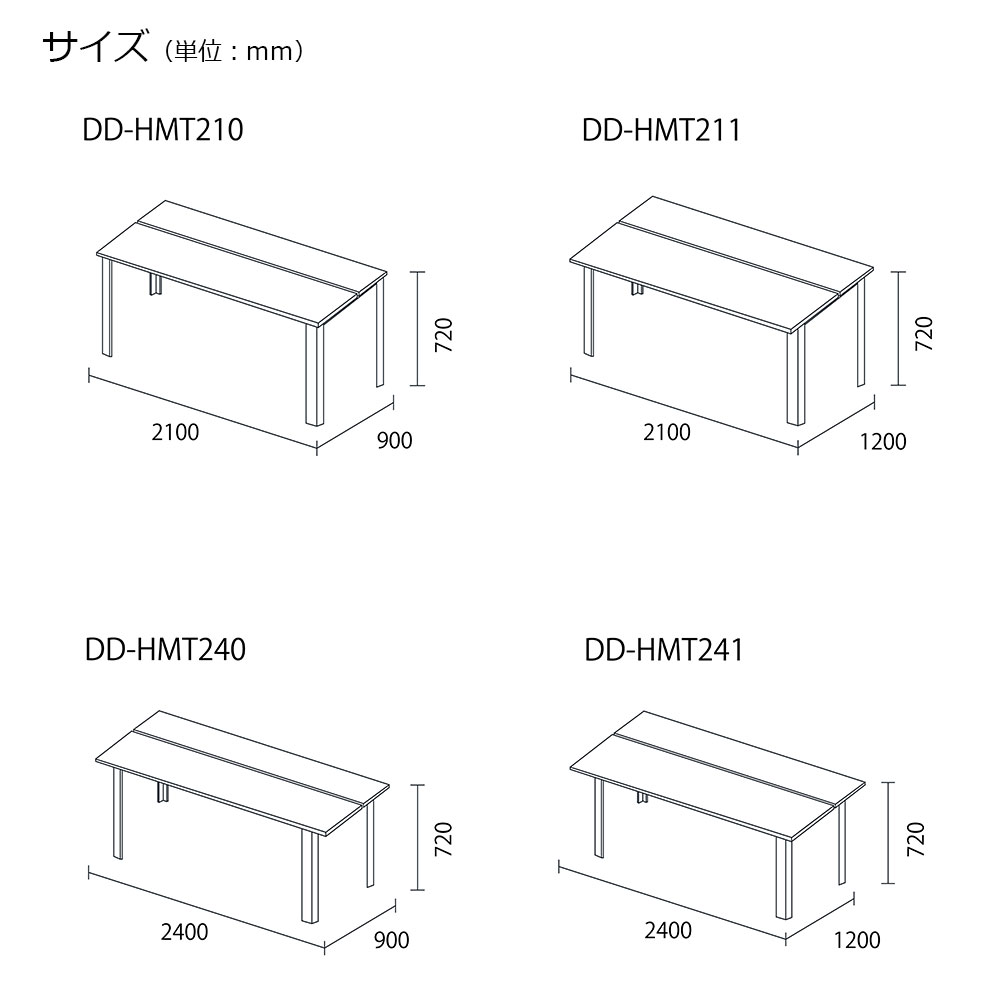 サイズ（単位：mm）

DD-HMT210

720

2100

900

DD-HMT211

720

2100

1200

DD-HMT240

720

2400

900

DD-HMT241

720

2400

1200