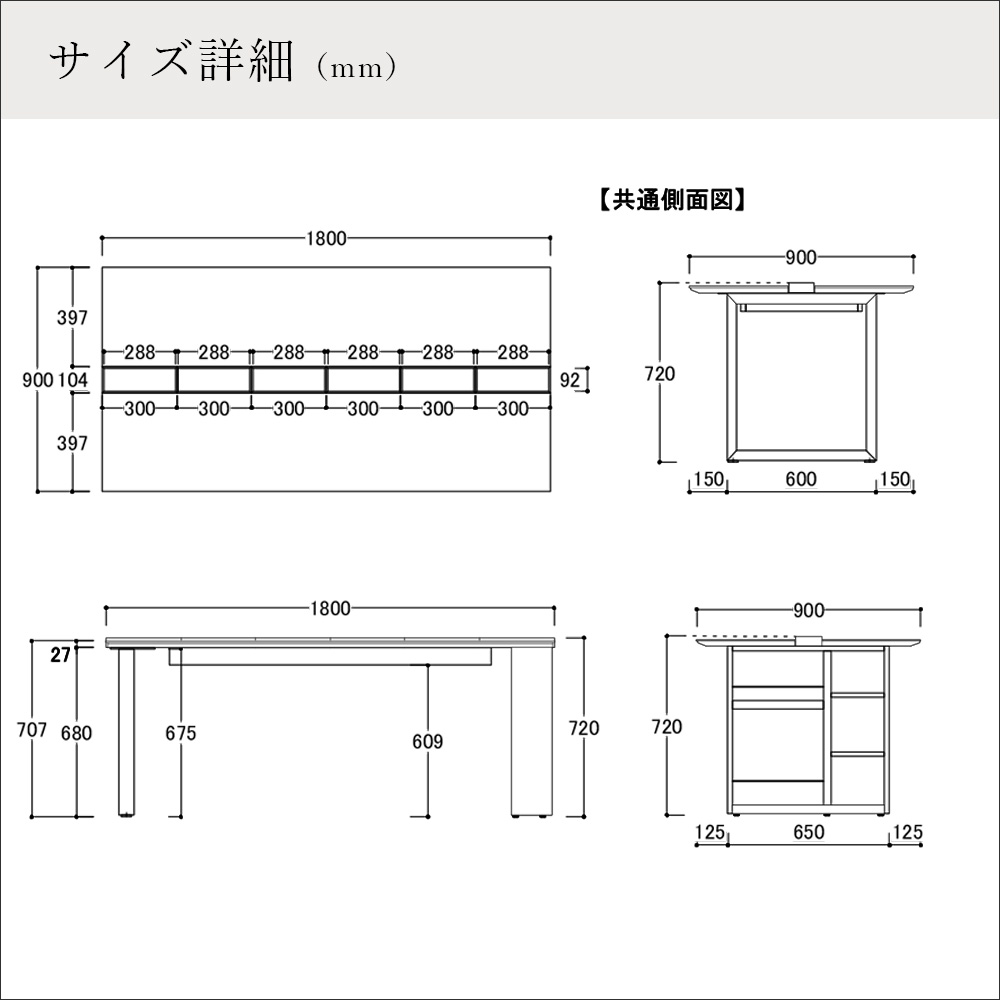 サイズ詳細 (mm)

【共通側面図】

1800

397

288 288 288 288 288 288

900 104

92

300 300 300 300 300 300

397

900

720

150 600 150

1800

27

707 680 675 609 720

900

720

125 650 125