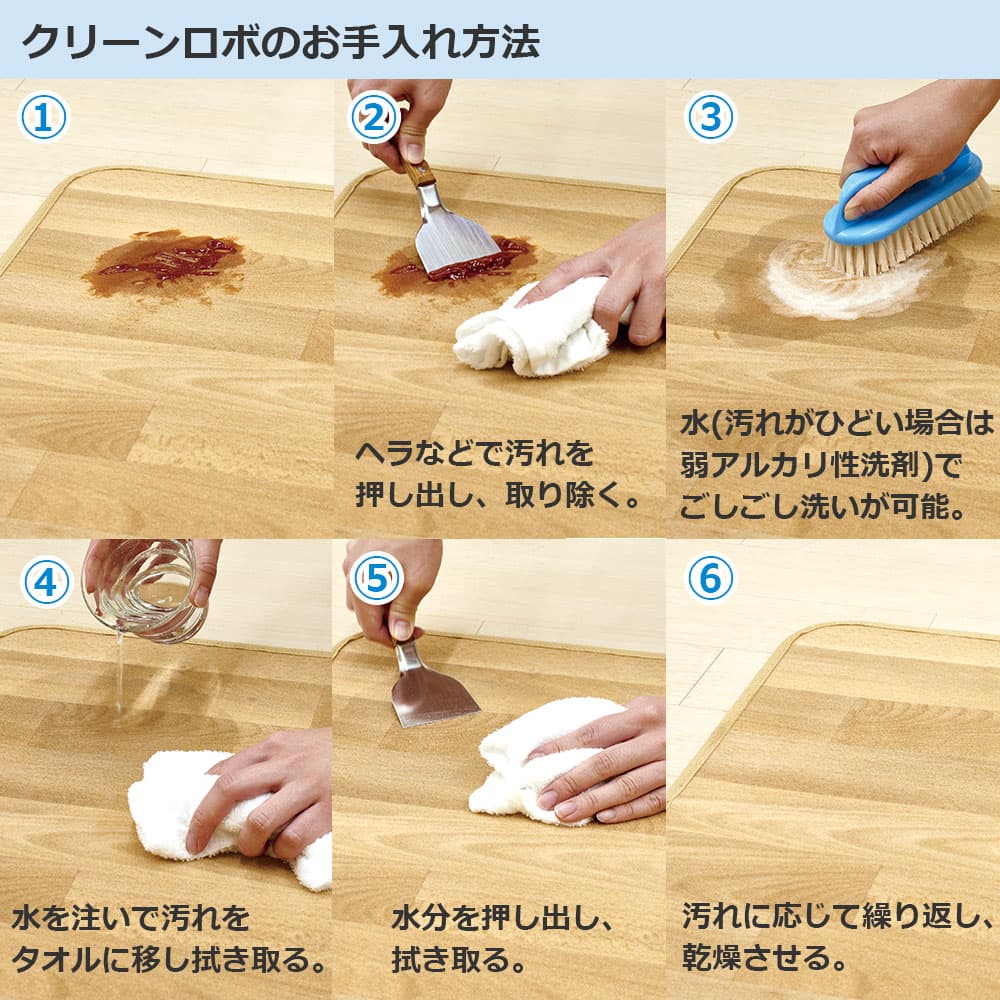 クリーンロボのお手入れ方法

①

②

ヘラなどで汚れを押し出し、取り除く。

③

水(汚れがひどい場合は弱アルカリ性洗剤)でごしごし洗いが可能。

④

水を注いで汚れをタオルに移し拭き取る。

⑤

水分を押し出し、拭き取る。

⑥

汚れに応じて繰り返し、乾燥させる。