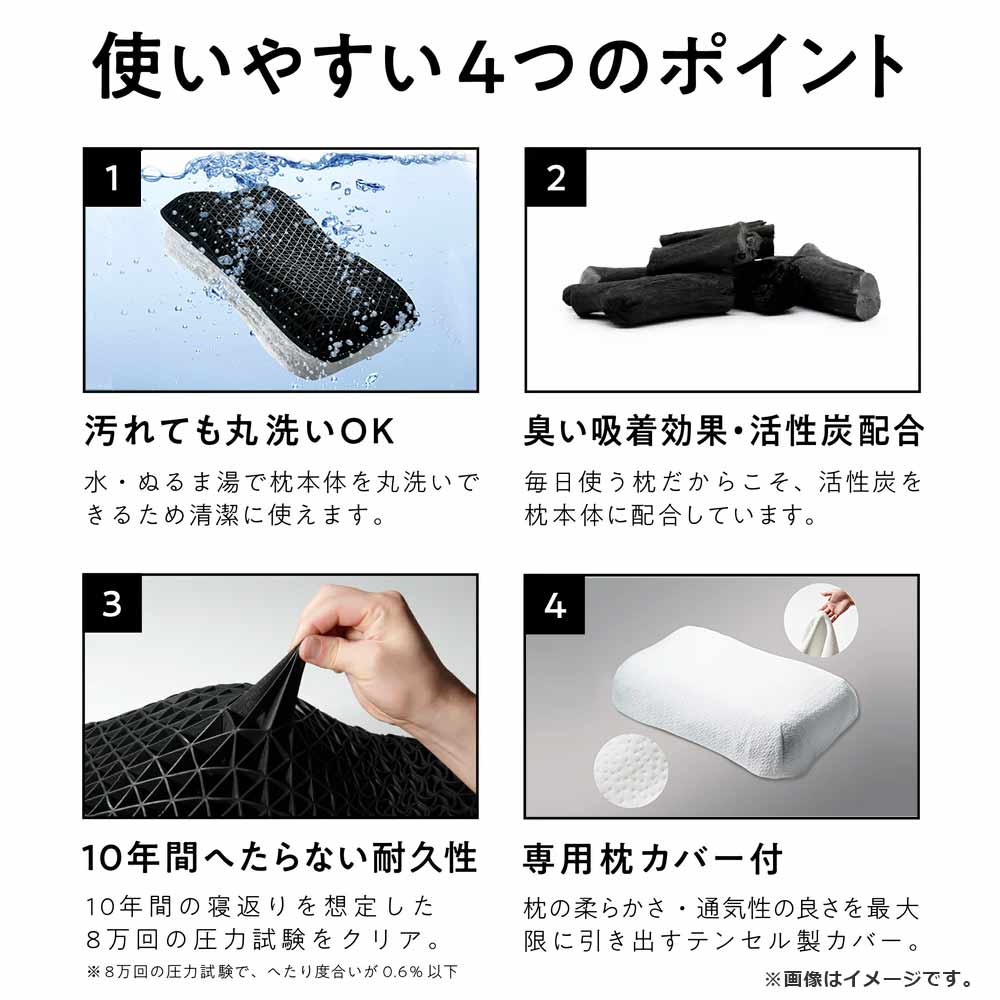 使いやすい4つのポイント

1

汚れても丸洗いOK

水・ぬるま湯で枕本体を丸洗いできるため清潔に使えます。

2

臭い吸着効果・活性炭配合

毎日使う枕だからこそ、活性炭を枕本体に配合しています。

3

10年間へたらない耐久性

10年間の寝返りを想定した8万回の圧力試験をクリア。

※8万回の圧力試験で、へたり度合いが0.6％以下

4

専用枕カバー付

枕の柔らかさ・通気性の良さを最大限に引き出すテンセル製カバー。

※画像はイメージです。