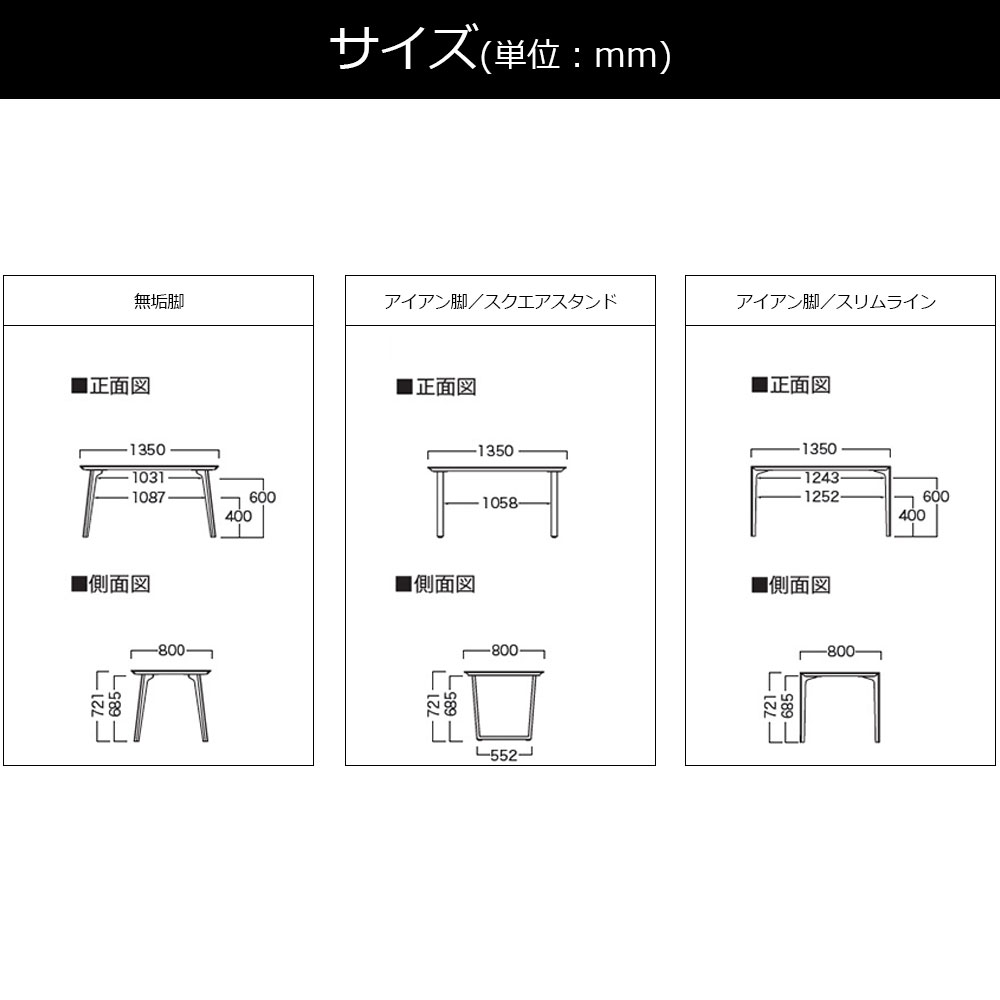 サイズ(単位：mm)

無垢脚

■正面図

1350
1031
1087
600
400

■側面図

800
721
685

アイアン脚／スクエアスタンド

■正面図

1350
1058

■側面図

800
721
685
552

アイアン脚／スリムライン

■正面図

1350
1243
1252
600
400

■側面図

800
721
685