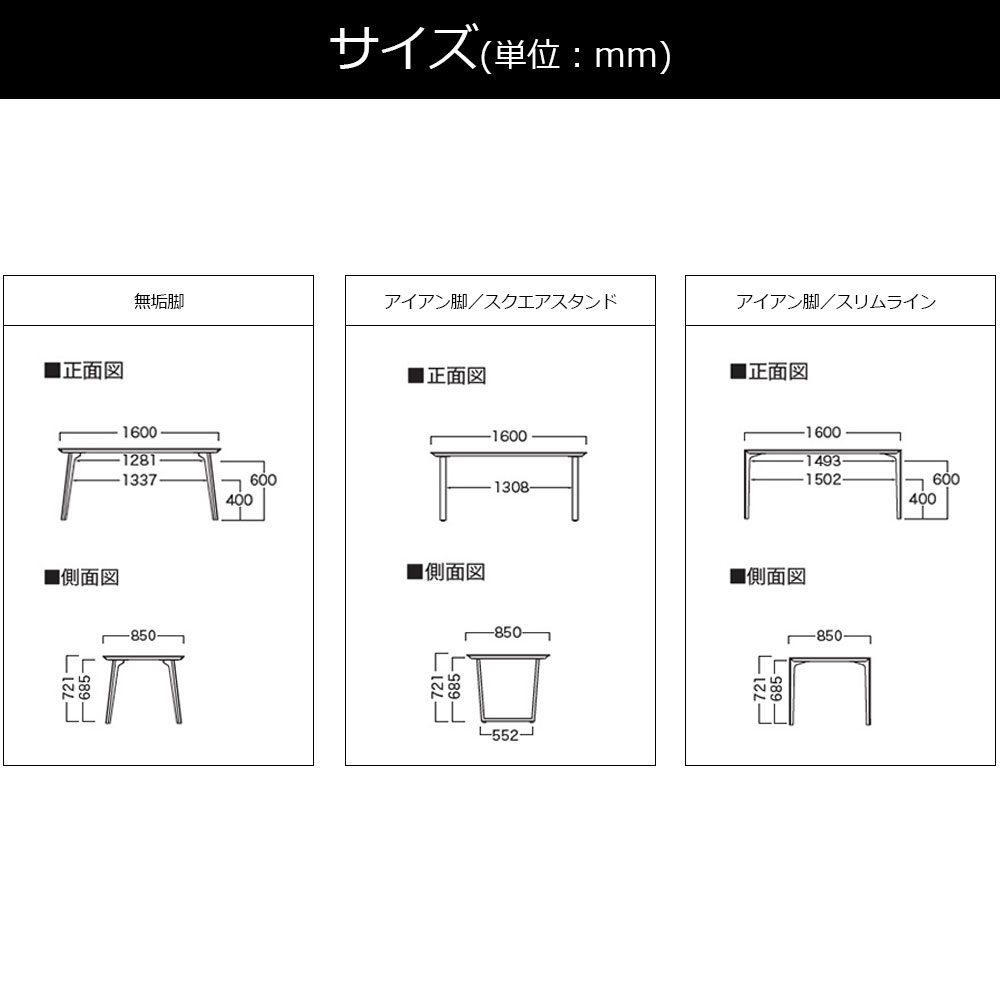 サイズ(単位：mm)

無垢脚

■正面図

1600
1281
1337
600
400

■側面図

850
721
685

アイアン脚／スクエアスタンド

■正面図

1600
1308

■側面図

850
721
685
552

アイアン脚／スリムライン

■正面図

1600
1493
1502
600
400

■側面図

850
721
685