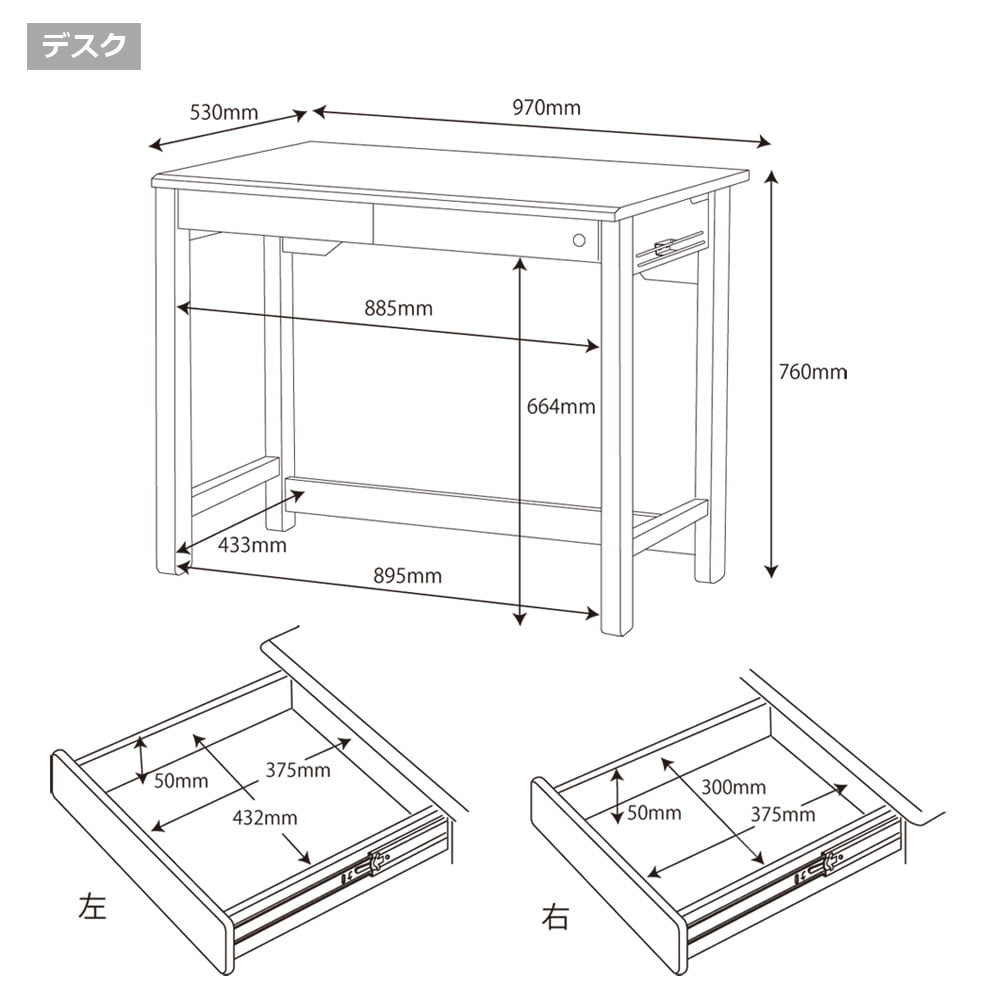 デスク

530mm
970mm
885mm
664mm
760mm
433mm
895mm

50mm
375mm
432mm
左

50mm
300mm
375mm
右