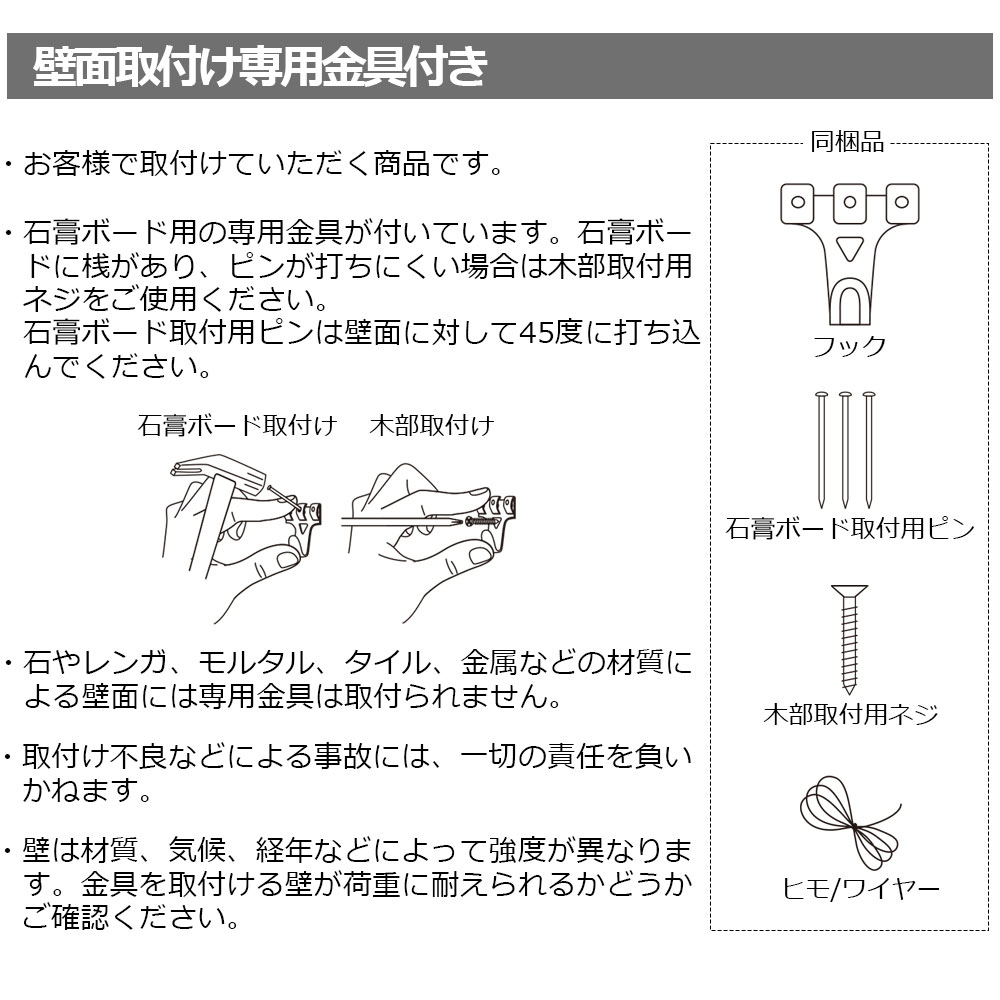 壁面取付け専用金具付き

・お客様で取付けていただく商品です。

・石膏ボード用の専用金具が付いています。石膏ボードに桟があり、ピンが打ちにくい場合は木部取付用ネジをご使用ください。
石膏ボード取付用ピンは壁面に対して45度に打ち込んでください。

石膏ボード取付け　木部取付け

・石やレンガ、モルタル、タイル、金属などの材質による壁面には専用金具は取付られません。

・取付け不良などによる事故には、一切の責任を負いかねます。

・壁は材質、気候、経年などによって強度が異なります。金具を取付ける壁が荷重に耐えられるかどうかご確認ください。

同梱品
フック
石膏ボード取付用ピン
木部取付用ネジ
ヒモ/ワイヤー