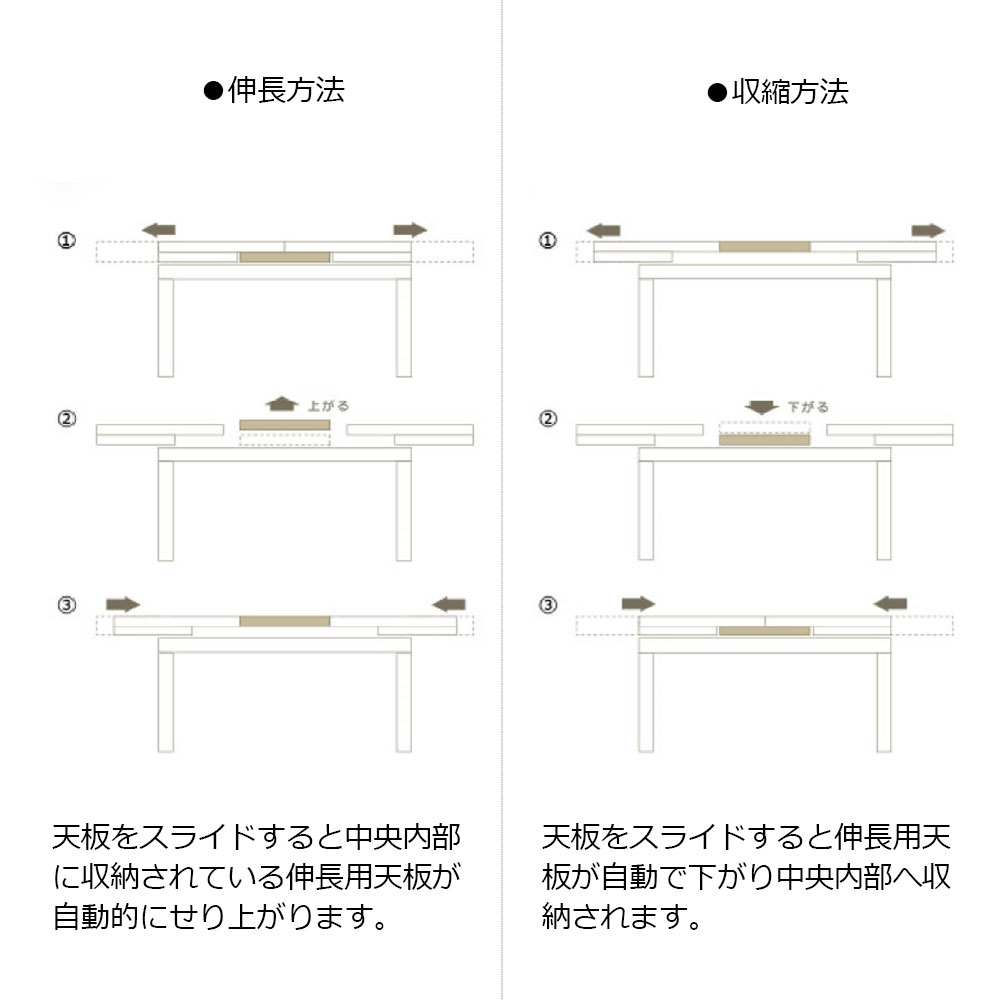 ●伸長方法

①

②

上がる

③

天板をスライドすると中央内部に収納されている伸長用天板が自動的にせり上がります。

●収縮方法

①

②

下がる

③

天板をスライドすると伸長用天板が自動で下がり中央内部へ収納されます。