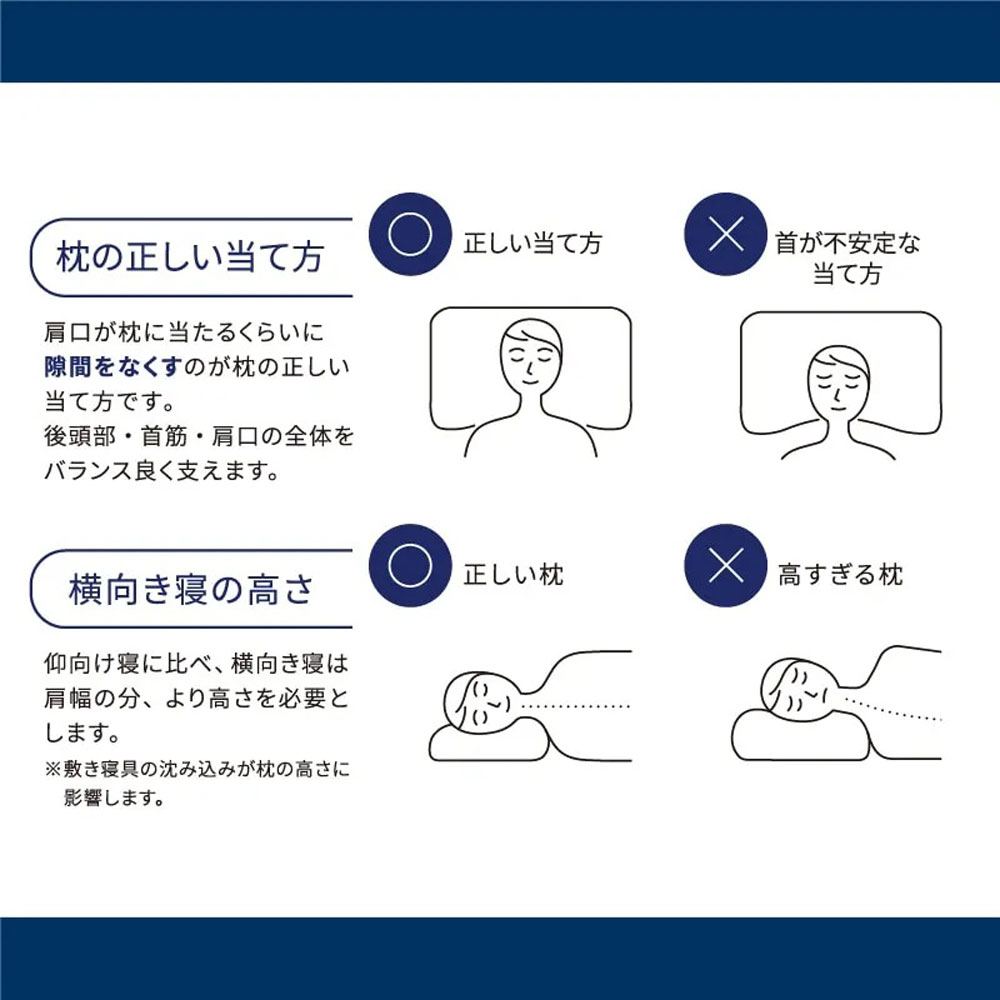 枕の正しい当て方

肩口が枕に当たるくらいに隙間をなくすのが枕の正しい当て方です。
後頭部・首筋・肩口の全体をバランス良く支えます。

○ 正しい当て方

× 首が不安定な当て方

横向き寝の高さ

仰向け寝に比べ、横向き寝は肩幅の分、より高さを必要とします。
※敷き寝具の沈み込みが枕の高さに影響します。

○ 正しい枕

× 高すぎる枕