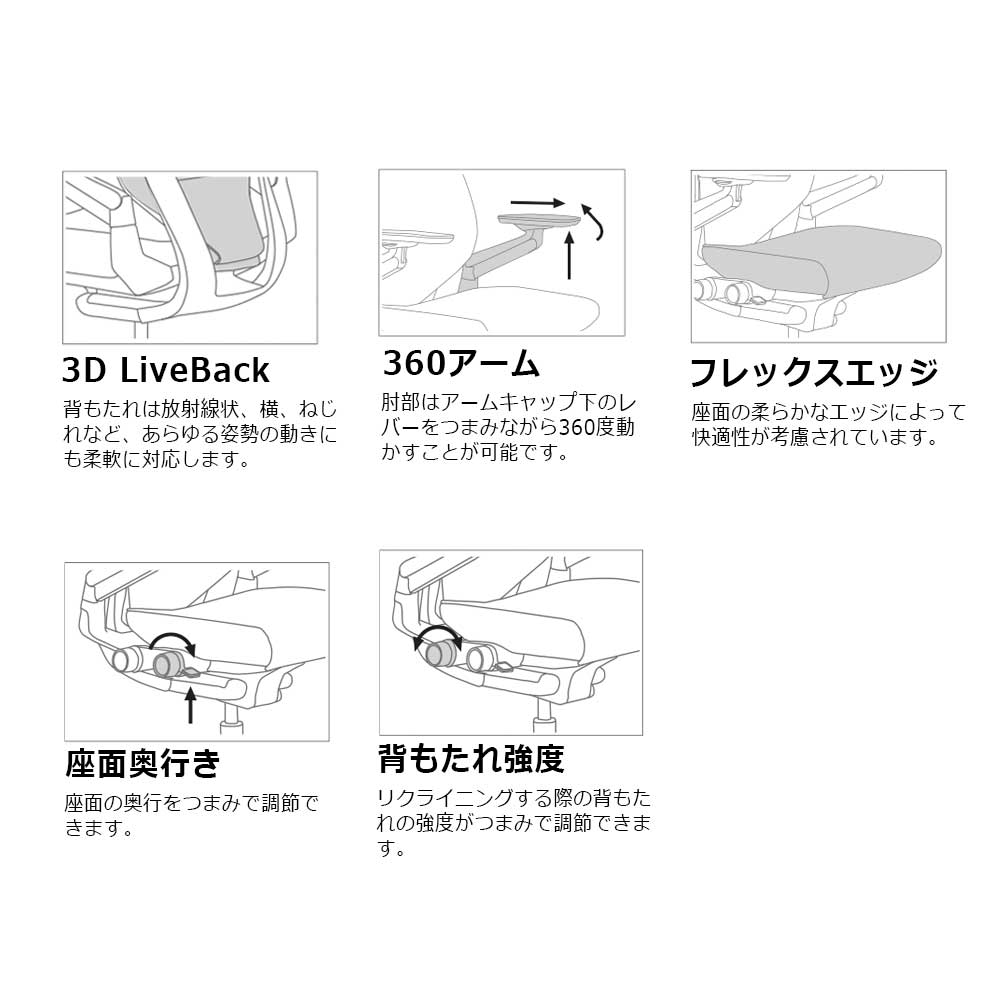 3D LiveBack

背もたれは放射線状、横、ねじれなど、あらゆる姿勢の動きにも柔軟に対応します。

360アーム

肘部はアームキャップ下のレバーをつまみながら360度動かすことが可能です。

フレックスエッジ

座面の柔らかなエッジによって快適性が考慮されています。

座面奥行き

座面の奥行をつまみで調節できます。

背もたれ強度

リクライニングする際の背もたれの強度がつまみで調節できます。