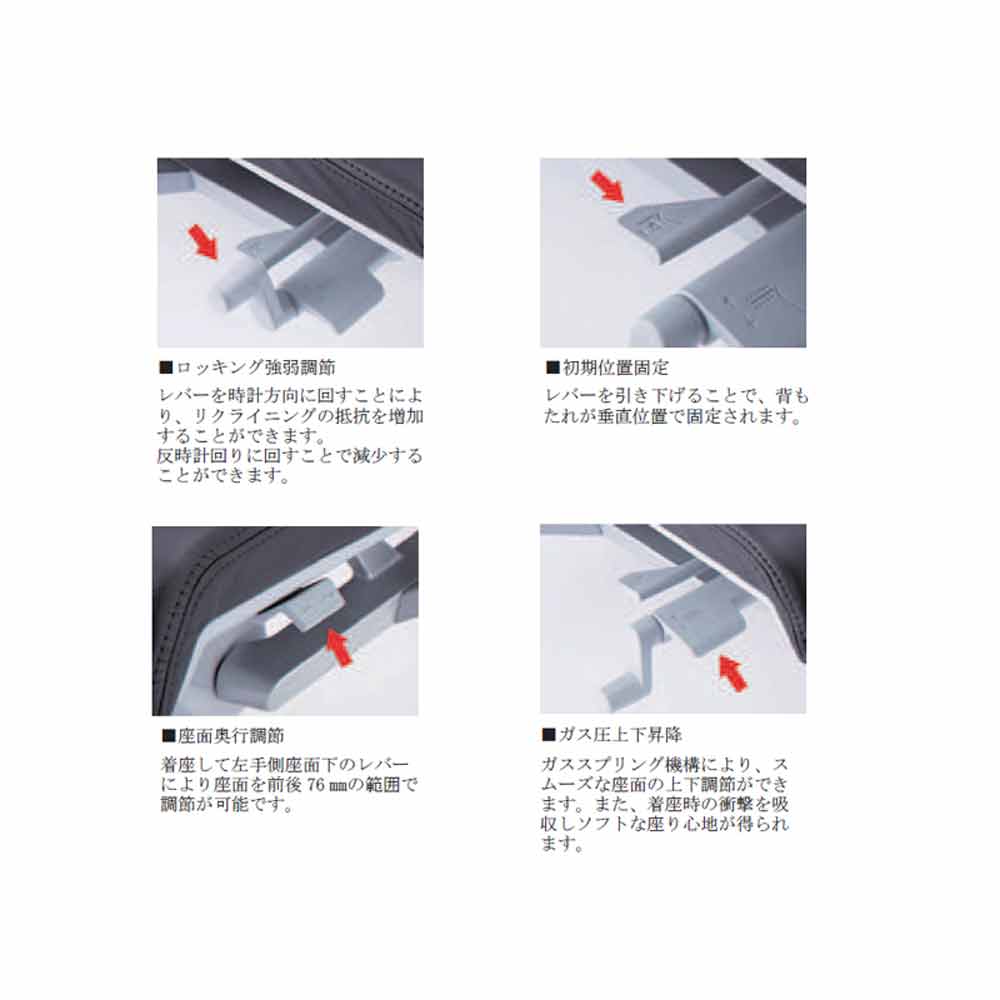 ■ロッキング強弱調節
レバーを時計方向に回すことにより、リクライニングの抵抗を増加することができます。
反時計回りに回すことで減少することができます。

■初期位置固定
レバーを引き下げることで、背もたれが垂直位置で固定されます。

■座面奥行調節
着座して左手側座面下のレバーにより座面を前後 76 ㎜の範囲で調節が可能です。

■ガス圧上下昇降
ガススプリング機構により、スムーズな座面の上下調節ができます。また、着座時の衝撃を吸収しソフトな座り心地が得られます。