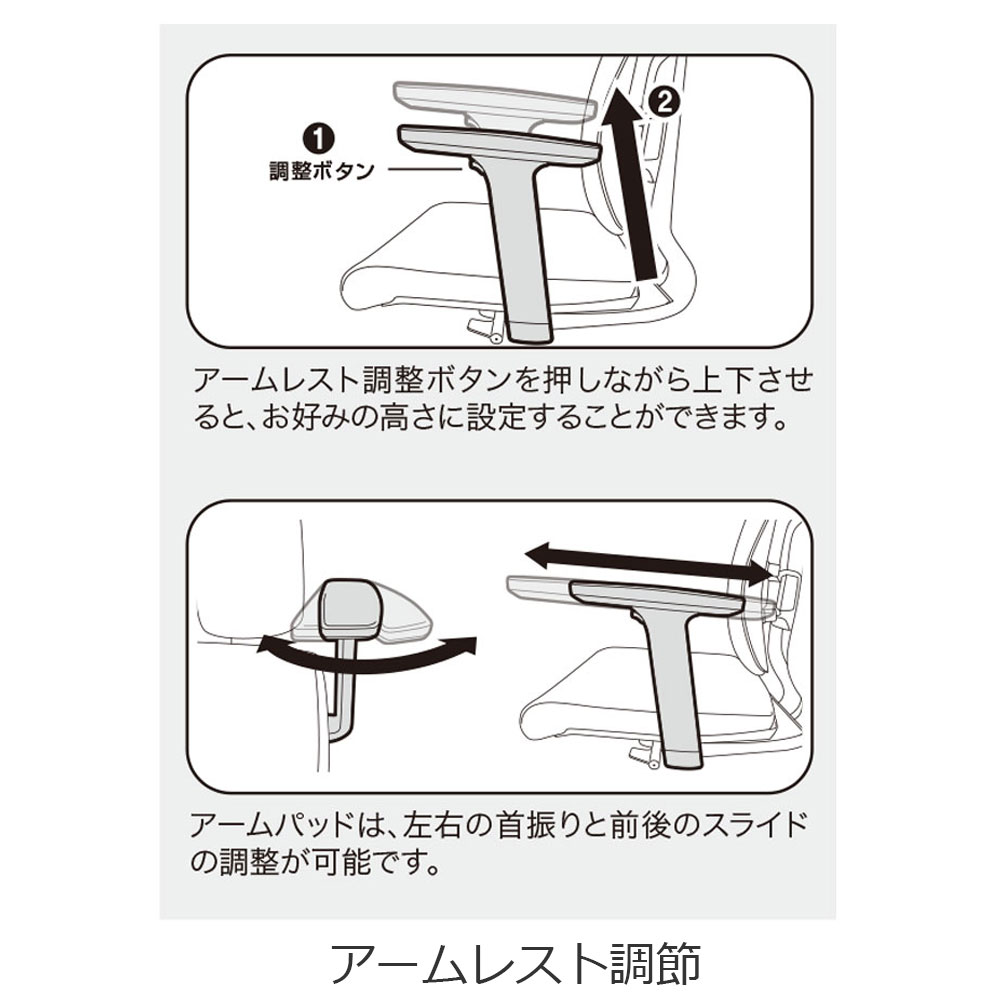 ❶
調整ボタン

❷

アームレスト調整ボタンを押しながら上下させると、お好みの高さに設定することができます。

アームパッドは、左右の首振りと前後のスライドの調整が可能です。

アームレスト調節