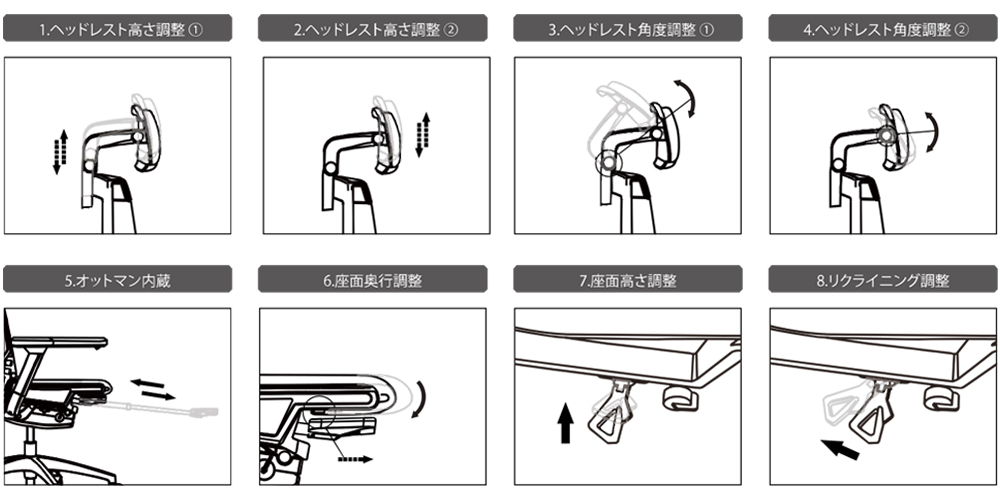 1.ヘッドレスト高さ調整 ①

2.ヘッドレスト高さ調整 ②

3.ヘッドレスト角度調整 ①

4.ヘッドレスト角度調整 ②

5.オットマン内蔵

6.座面奥行調整

7.座面高さ調整

8.リクライニング調整