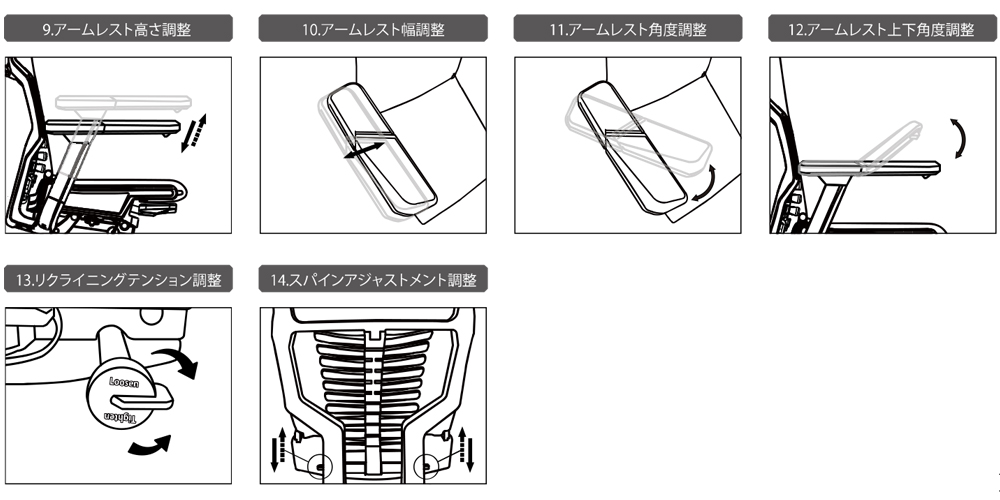 9.アームレスト高さ調整

10.アームレスト幅調整

11.アームレスト角度調整

12.アームレスト上下角度調整

13.リクライニングテンション調整

Loosen

Tighten

14.スパインアジャストメント調整