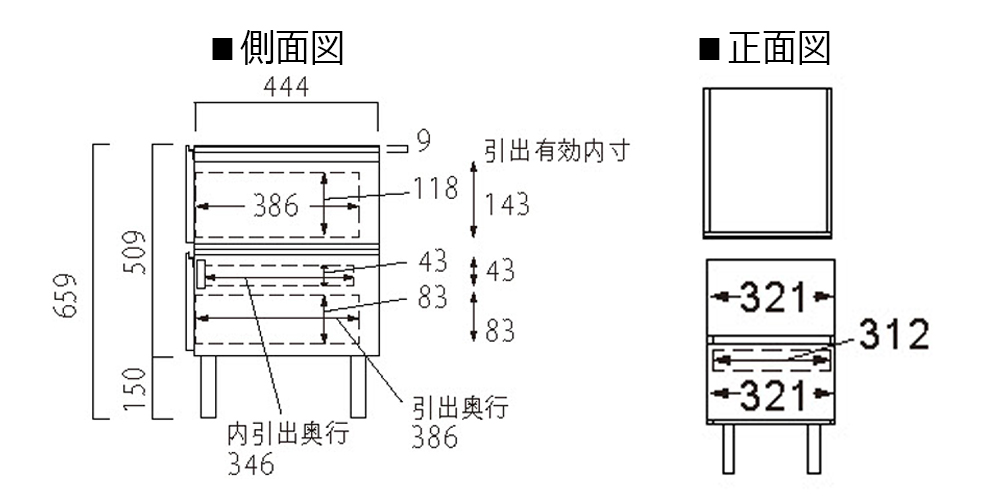 ■側面図

444

9

引出有効内寸

386

118

143

43

43

83

83

509

659

150

内引出奥行
346

引出奥行
386

■正面図

321

312

321