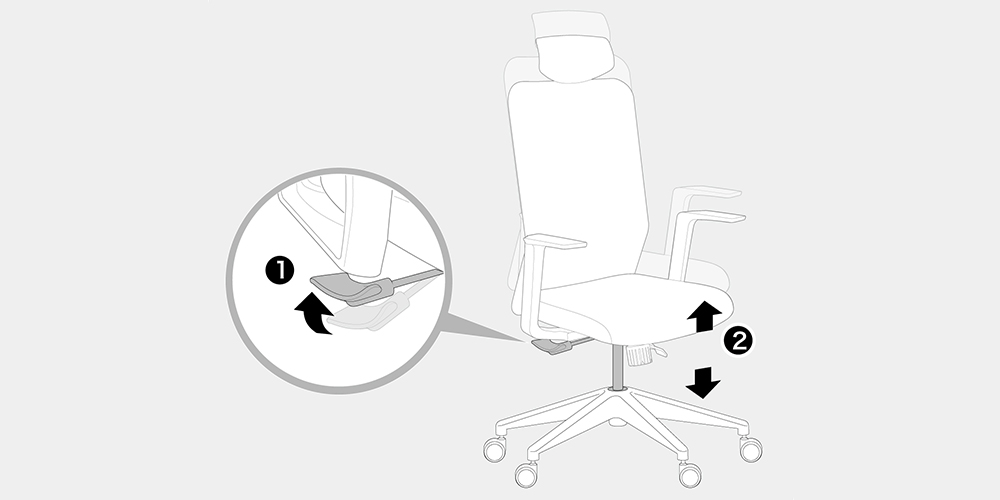 1
2