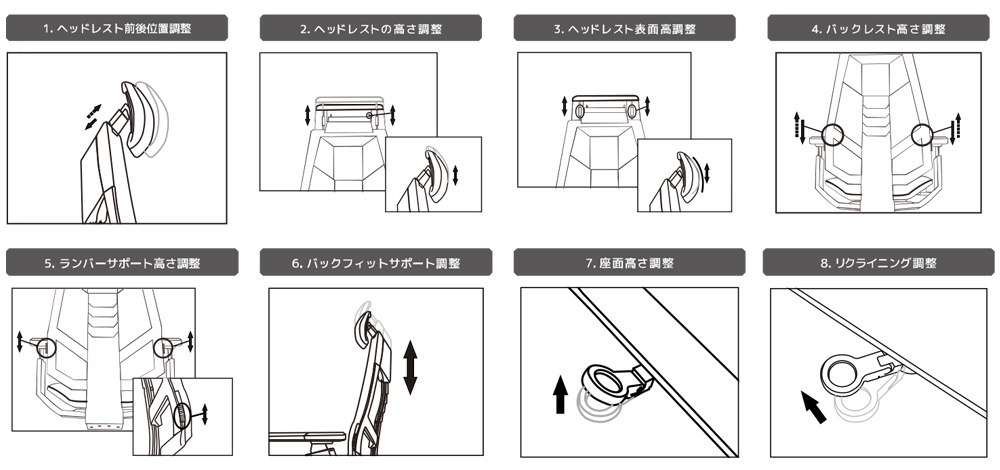 1. ヘッドレスト前後位置調整

2. ヘッドレストの高さ調整

3. ヘッドレスト表面高調整

4. バックレスト高さ調整

5. ランバーサポート高さ調整

6. バックフィットサポート調整

7. 座面高さ調整

8. リクライニング調整