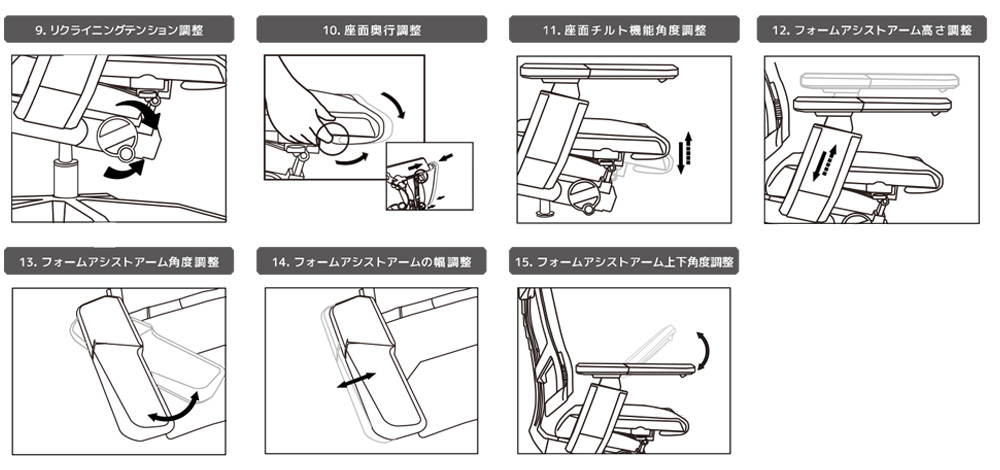 9. リクライニングテンション調整

10. 座面奥行調整

11. 座面チルト機能角度調整

12. フォームアシストアーム高さ調整

13. フォームアシストアーム角度調整

14. フォームアシストアームの幅調整

15. フォームアシストアーム上下角度調整