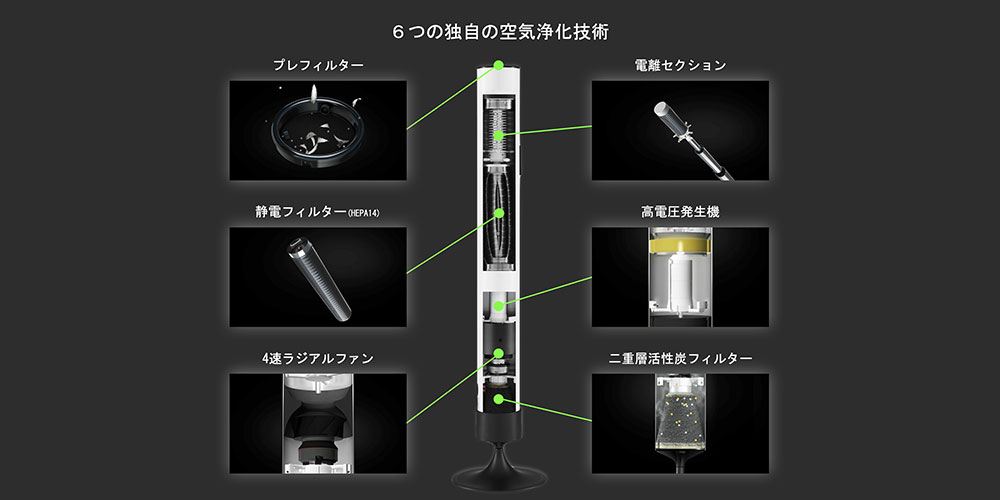 ６つの独自の空気浄化技術

プレフィルター

静電フィルター(HEPA14)

4速ラジアルファン

電離セクション

高電圧発生機

二重層活性炭フィルター