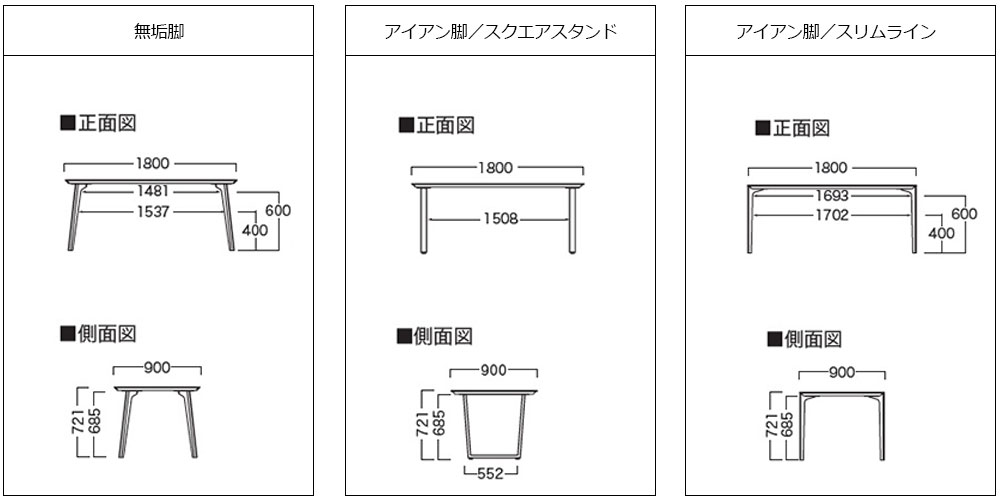 無垢脚

■正面図

1800
1481
1537
600
400

■側面図

900
721
685

アイアン脚／スクエアスタンド

■正面図

1800
1508

■側面図

900
721
685
552

アイアン脚／スリムライン

■正面図

1800
1693
1702
600
400

■側面図

900
721
685