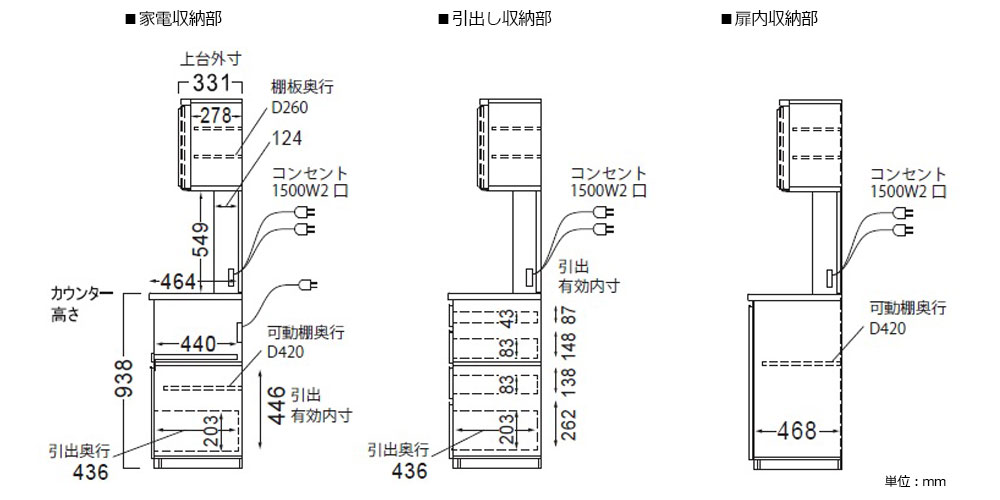 ■家電収納部

上台外寸
331
278
棚板奥行
D260
124
コンセント
1500W2 口
549
464
カウンター
高さ
440
可動棚奥行
D420
938
446
引出
有効内寸
203
引出奥行
436

■引出し収納部

コンセント
1500W2 口
引出
有効内寸
43
87
83
148
83
138
203
262
引出奥行
436

■扉内収納部

コンセント
1500W2 口
可動棚奥行
D420
468

単位：mm