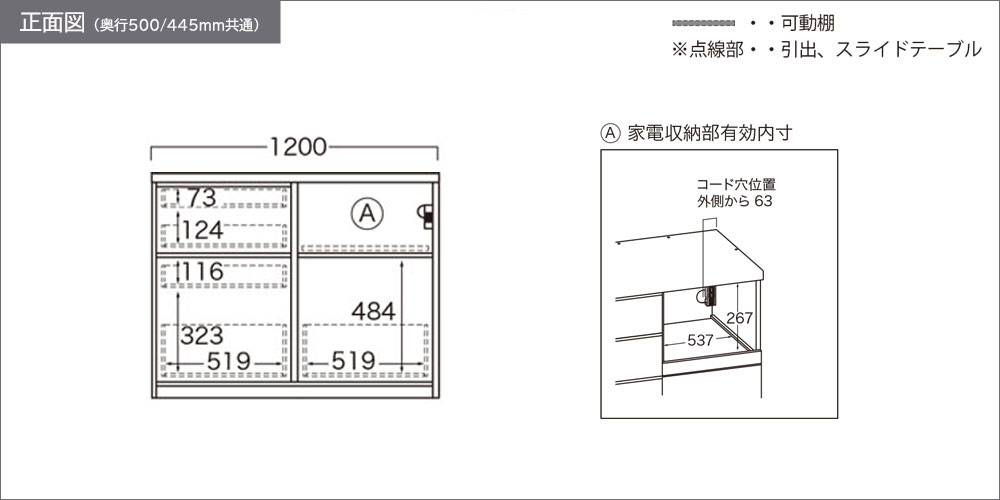 正面図（奥行500/445mm共通）

・・可動棚
※点線部・・引出、スライドテーブル

1200
73
124
116
323
519
Ⓐ
484
519

Ⓐ 家電収納部有効内寸
コード穴位置
外側から 63
267
537