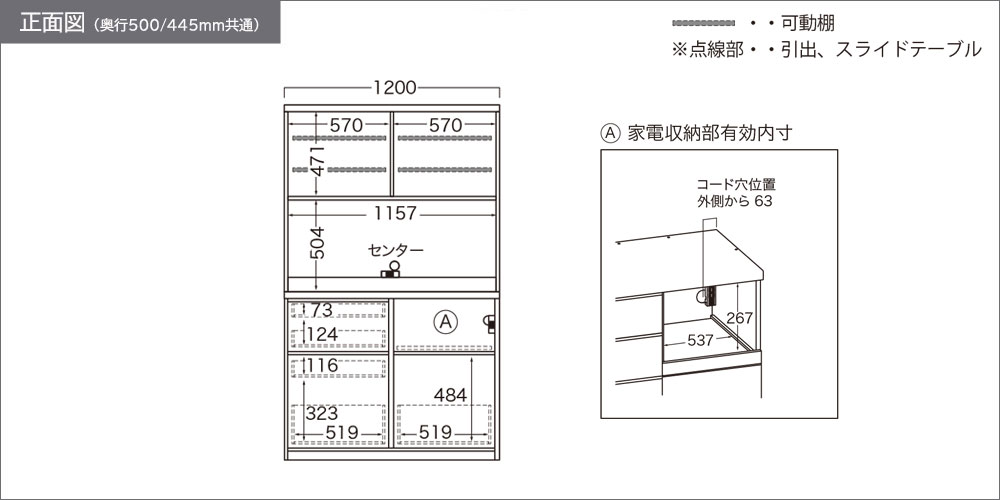 正面図（奥行500/445mm共通）

・・可動棚
※点線部・・引出、スライドテーブル

1200
570
570
471
1157
504
センター
73
124
Ⓐ
116
323
519
484
519

Ⓐ 家電収納部有効内寸
コード穴位置
外側から 63
267
537