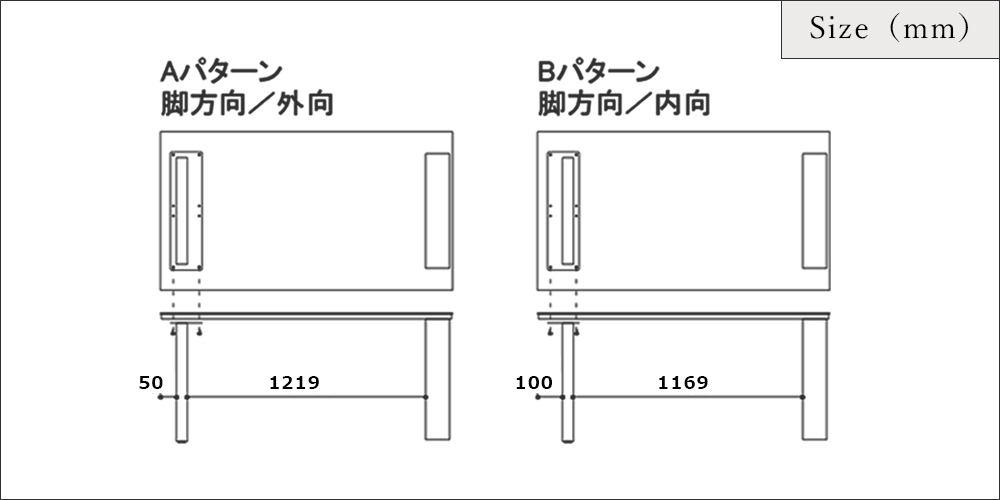 Size（mm）

Aパターン
脚方向／外向

50
1219

Bパターン
脚方向／内向

100
1169