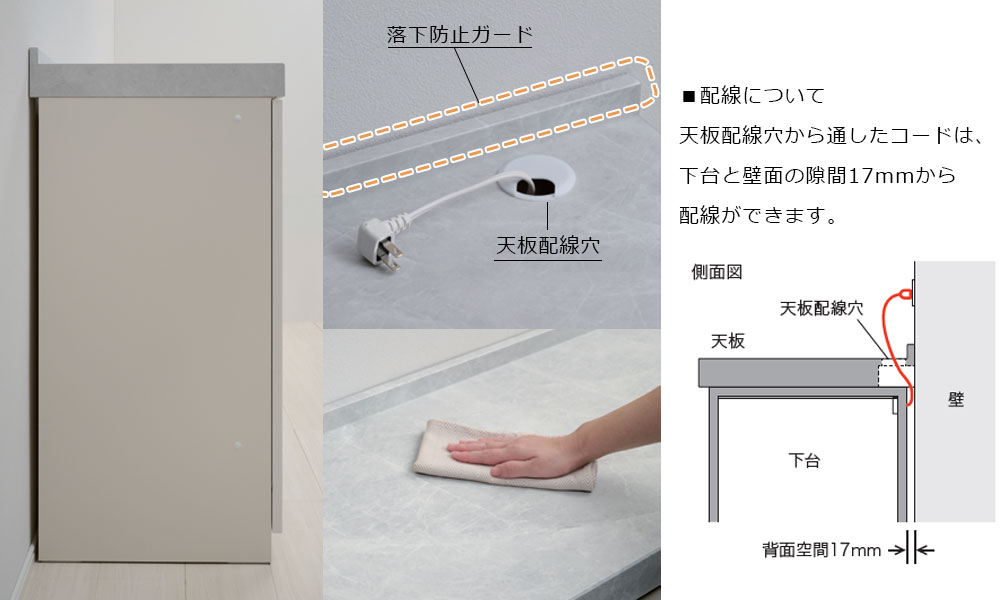 落下防止ガード

天板配線穴

■配線について
天板配線穴から通したコードは、下台と壁面の隙間17mmから配線ができます。

側面図

天板配線穴

天板

壁

下台

背面空間17mm