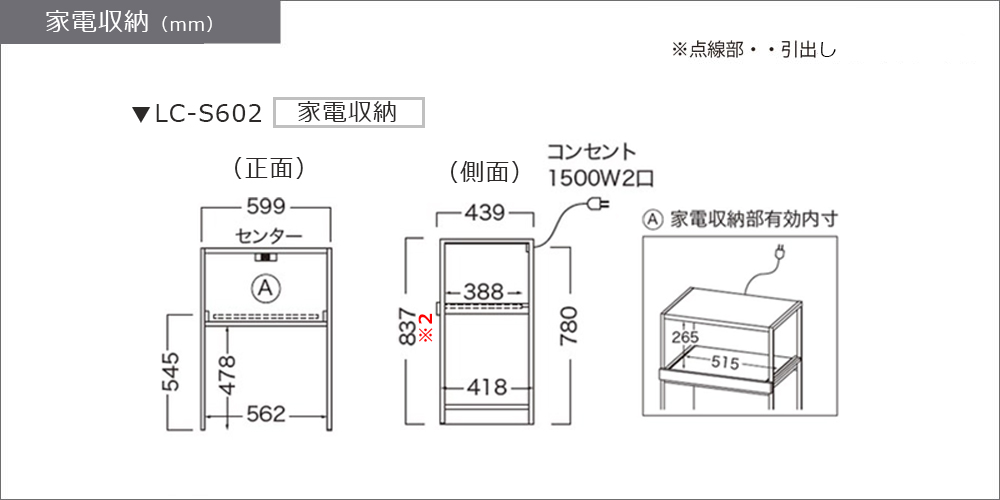 家電収納（mm）

※点線部・・引出し

▼LC-S602 家電収納

（正面）

599

センター

Ⓐ

545

478

562

（側面）

コンセント
1500W2口

439

388

837
※2

780

418

Ⓐ 家電収納部有効内寸

265

515