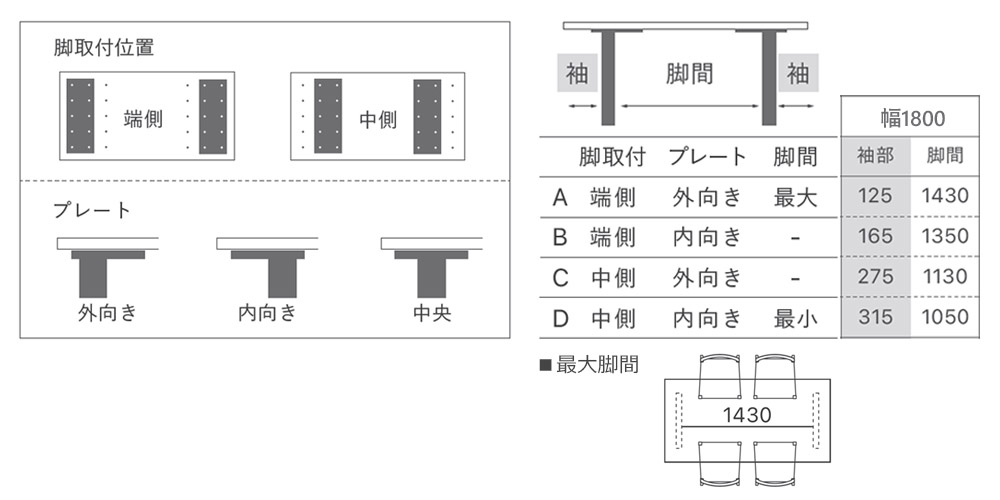 脚取付位置

端側

中側

プレート

外向き

内向き

中央

袖

脚間

袖

|  | 脚取付 | プレート | 脚間 | 幅1800 袖部 | 幅1800 脚間 |
|---|---|---|---|---|---|
| A | 端側 | 外向き | 最大 | 125 | 1430 |
| B | 端側 | 内向き | - | 165 | 1350 |
| C | 中側 | 外向き | - | 275 | 1130 |
| D | 中側 | 内向き | 最小 | 315 | 1050 |

■最大脚間

1430