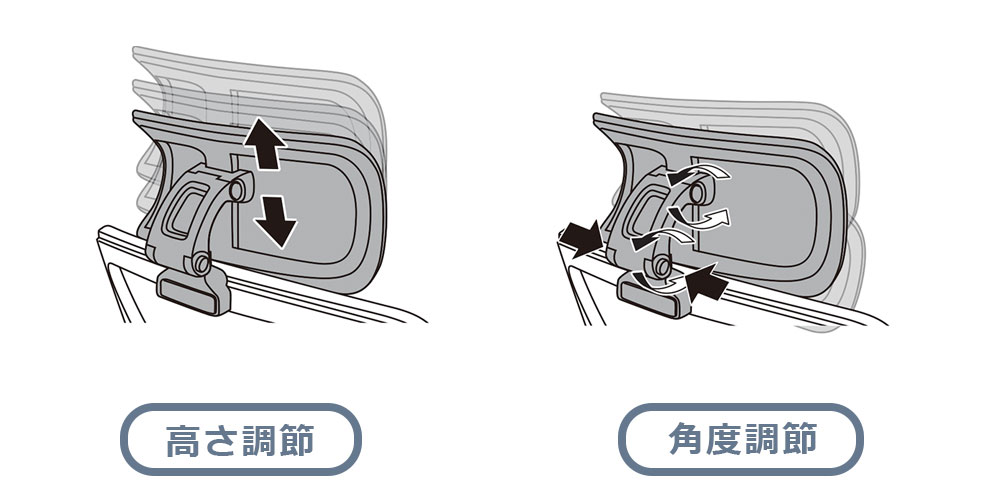 高さ調節

角度調節