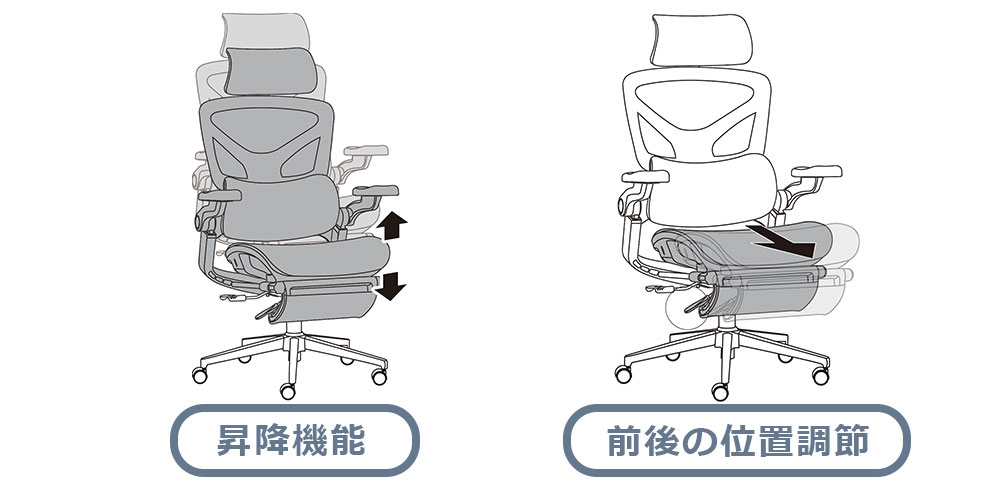 昇降機能

前後の位置調節