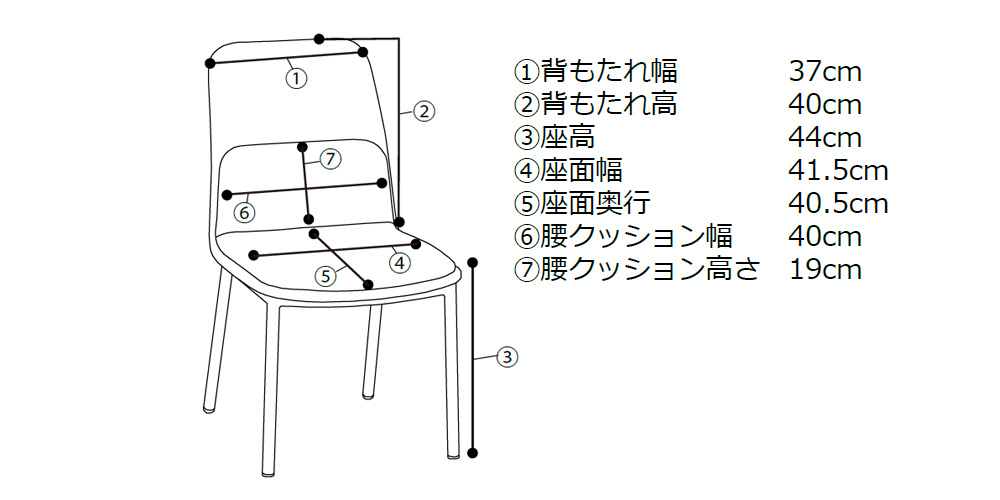 ①
②
⑦
⑥
④
⑤
③

| | |
|---|---|
| ①背もたれ幅 | 37cm |
| ②背もたれ高 | 40cm |
| ③座高 | 44cm |
| ④座面幅 | 41.5cm |
| ⑤座面奥行 | 40.5cm |
| ⑥腰クッション幅 | 40cm |
| ⑦腰クッション高さ | 19cm |