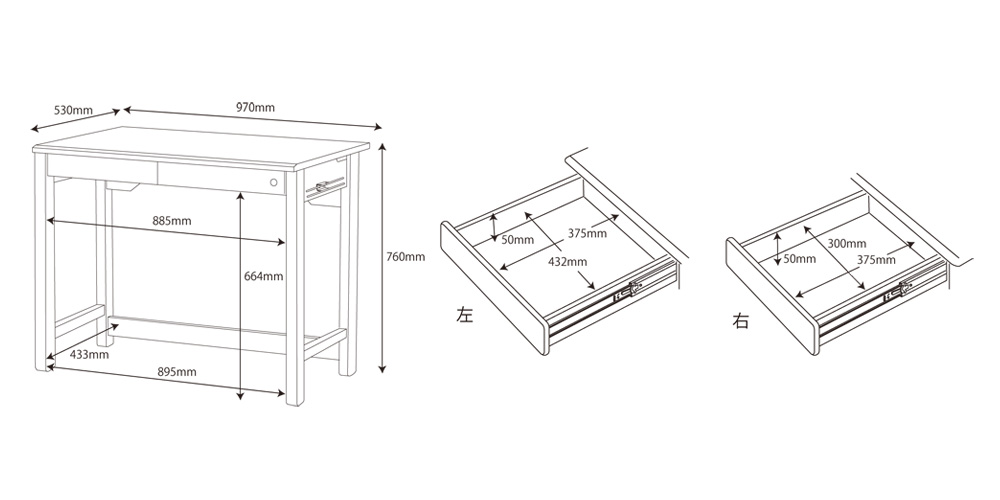 530mm
970mm
885mm
664mm
760mm
433mm
895mm
50mm
375mm
432mm
左
50mm
300mm
375mm
右