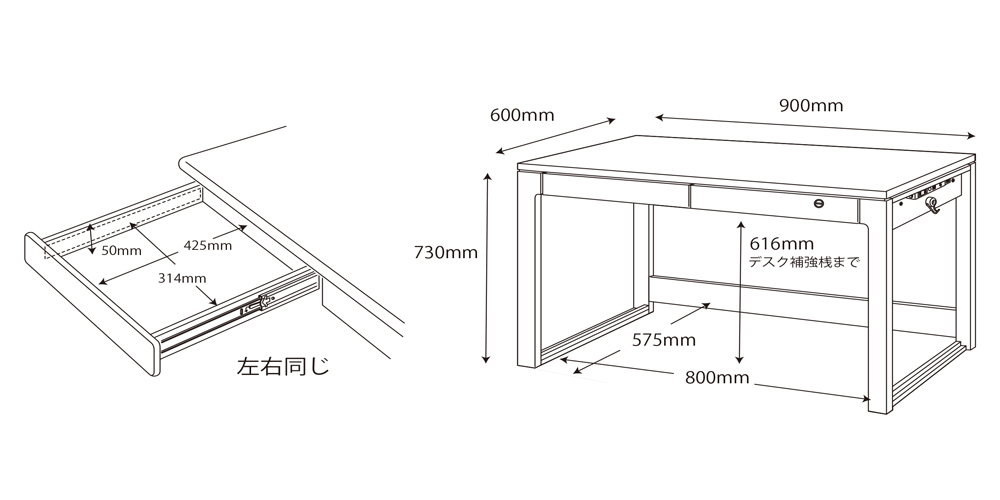 50mm
425mm
314mm
左右同じ

600mm
900mm
730mm
616mm
デスク補強桟まで
575mm
800mm